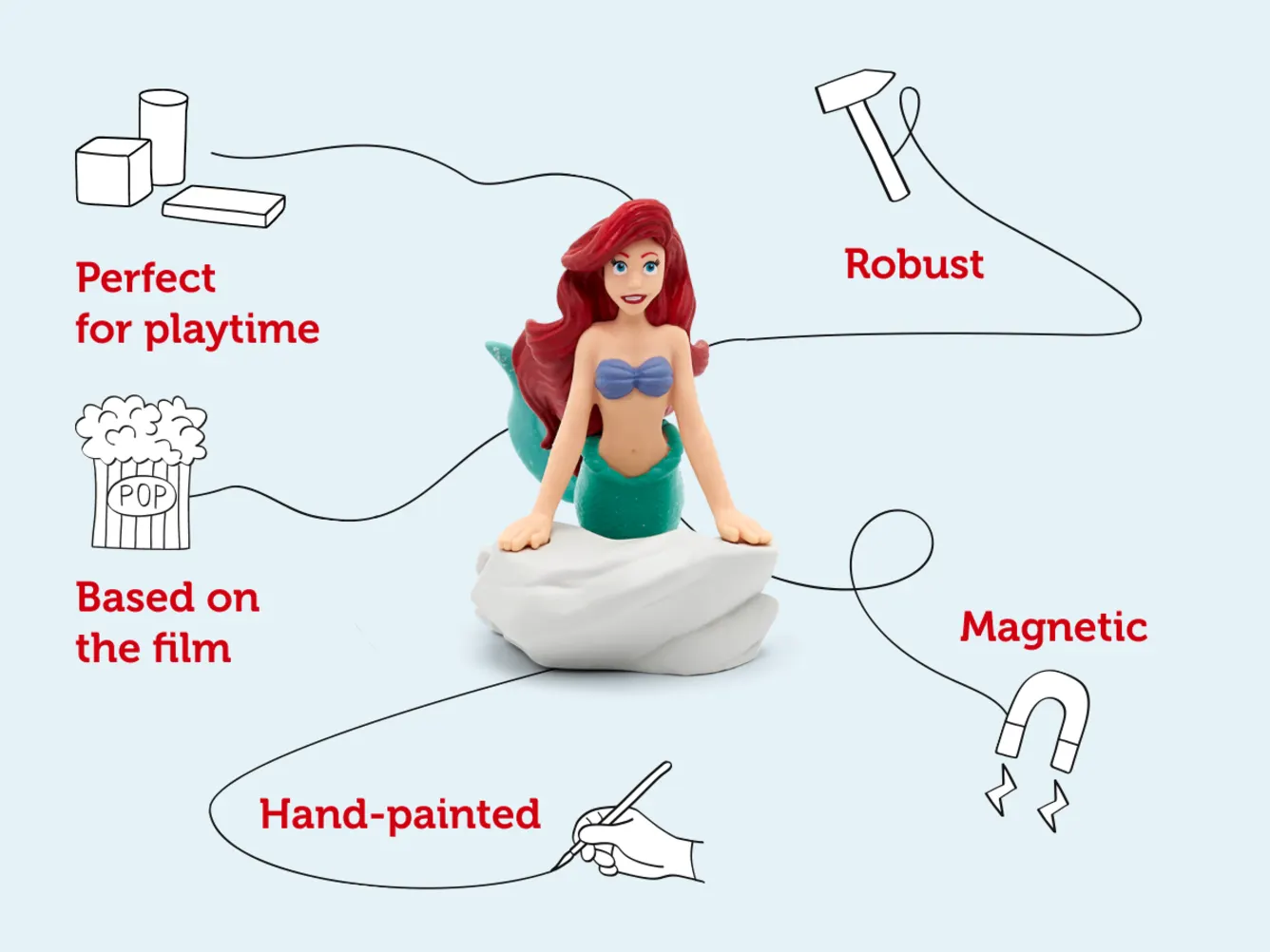 Perfect for playtime

Robust

POP

Based on the film

Magnetic

Hand-painted