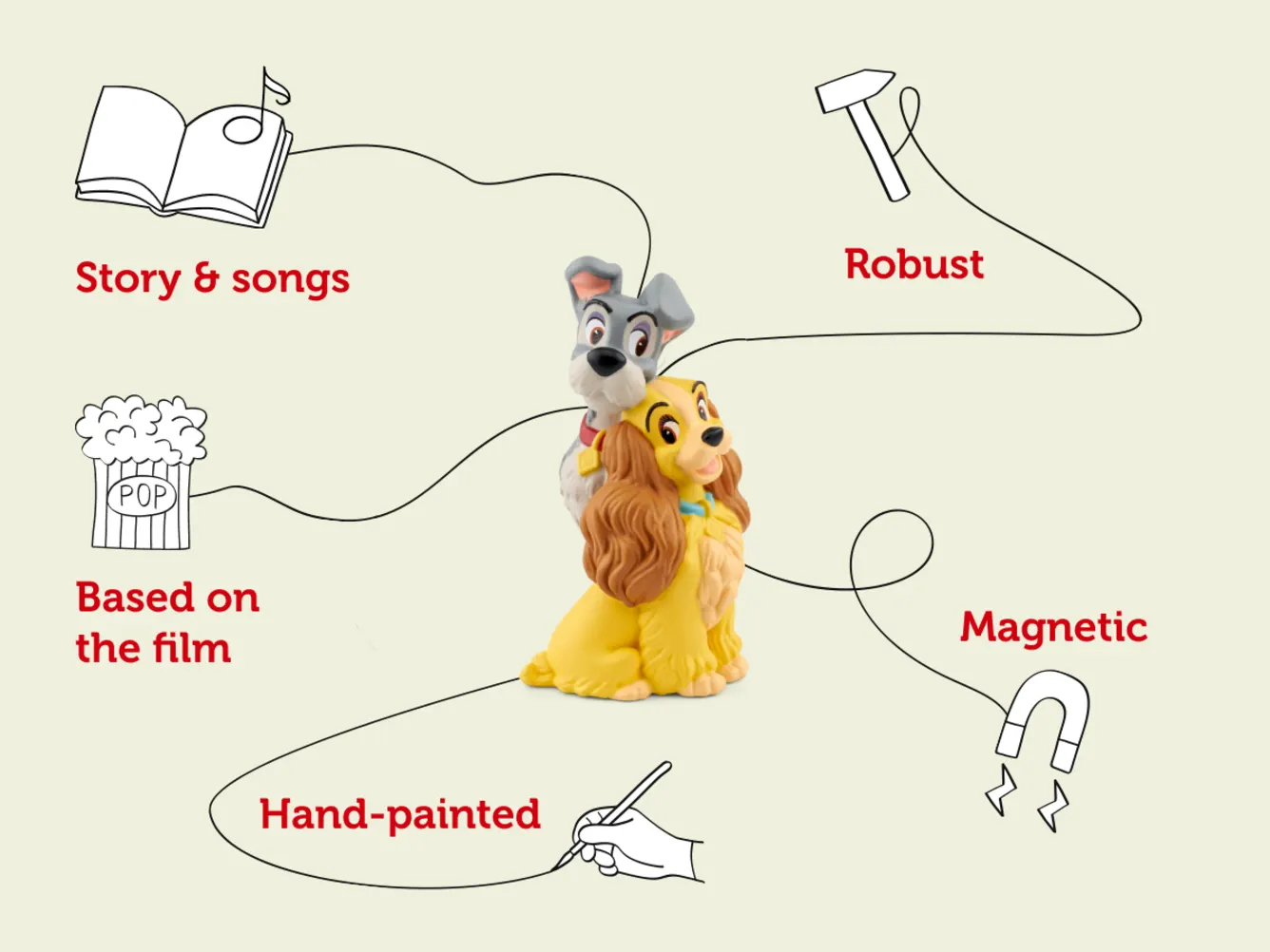 Story & songs

Robust

POP

Based on the film

Magnetic

Hand-painted